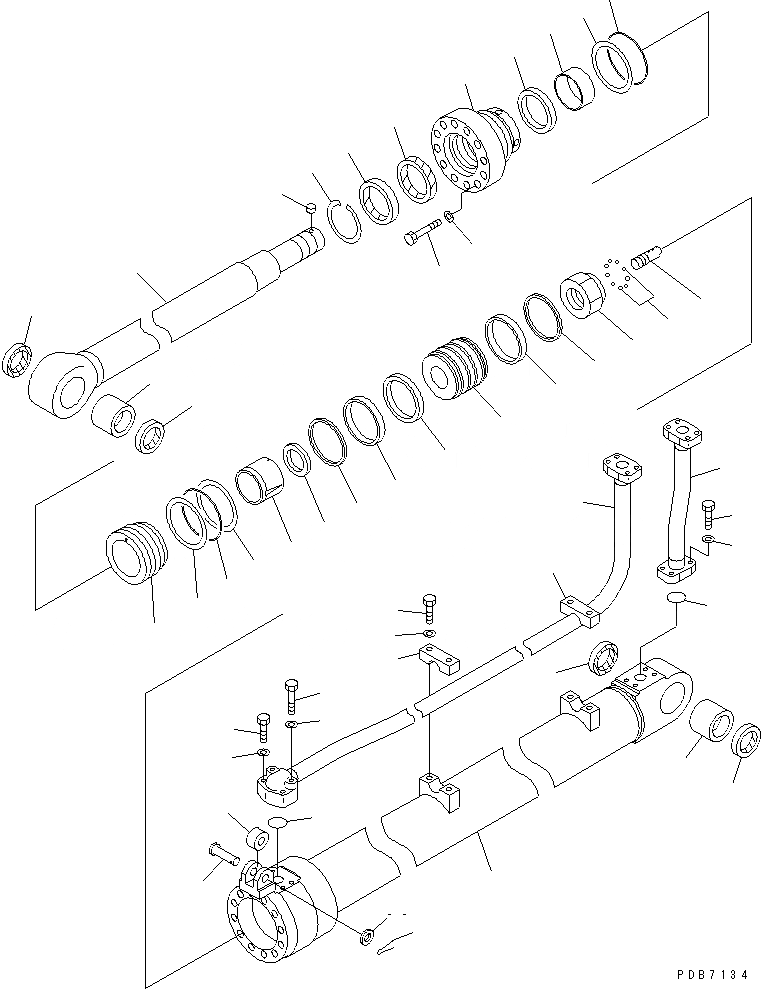 PDB7134