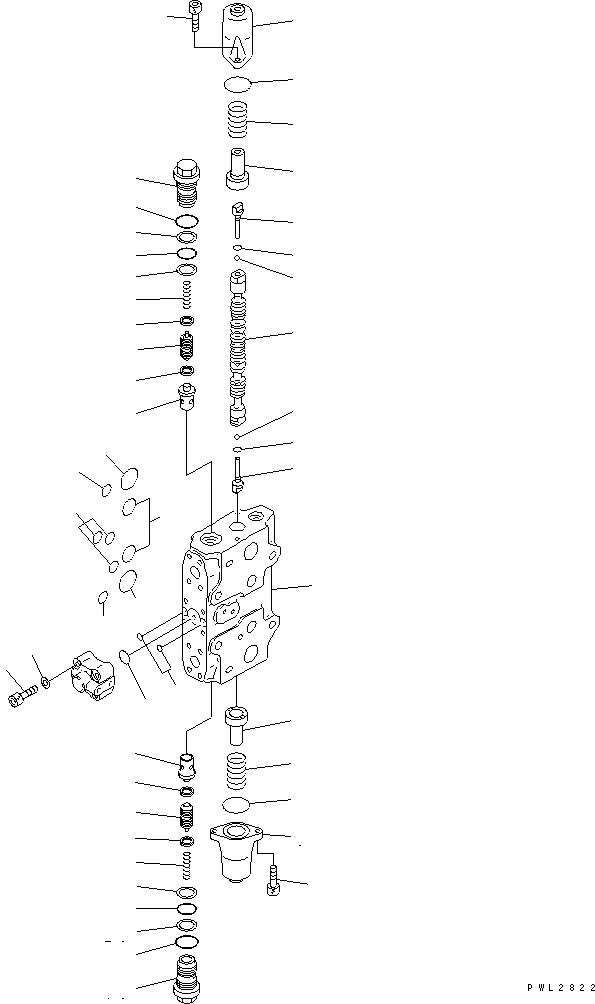 PWL2822