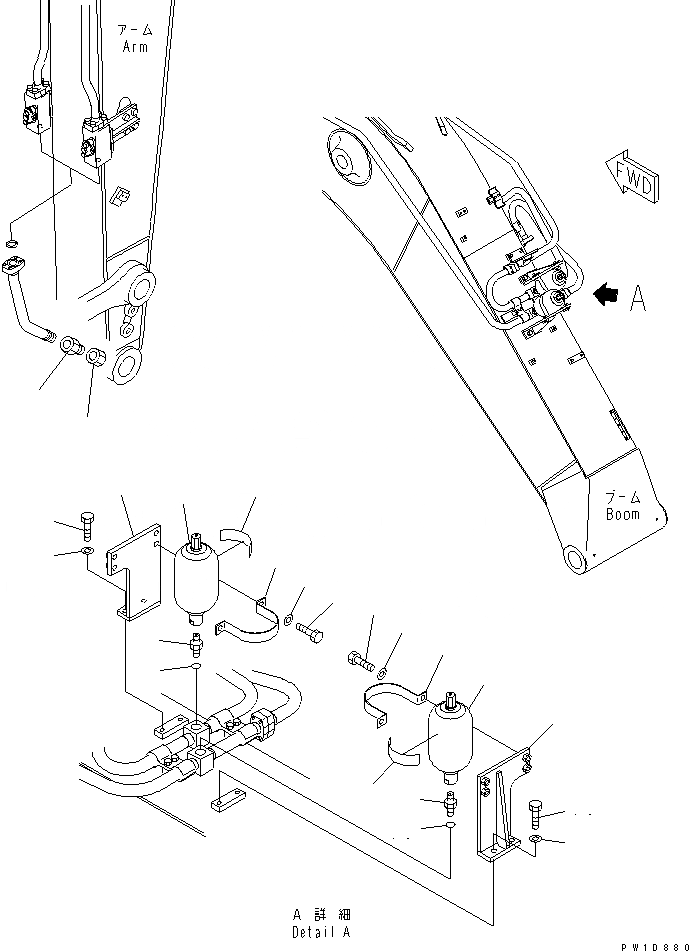 アーム
Arm

FWD

A

ブーム
Boom

A 詳細
Detail A

PW1D880