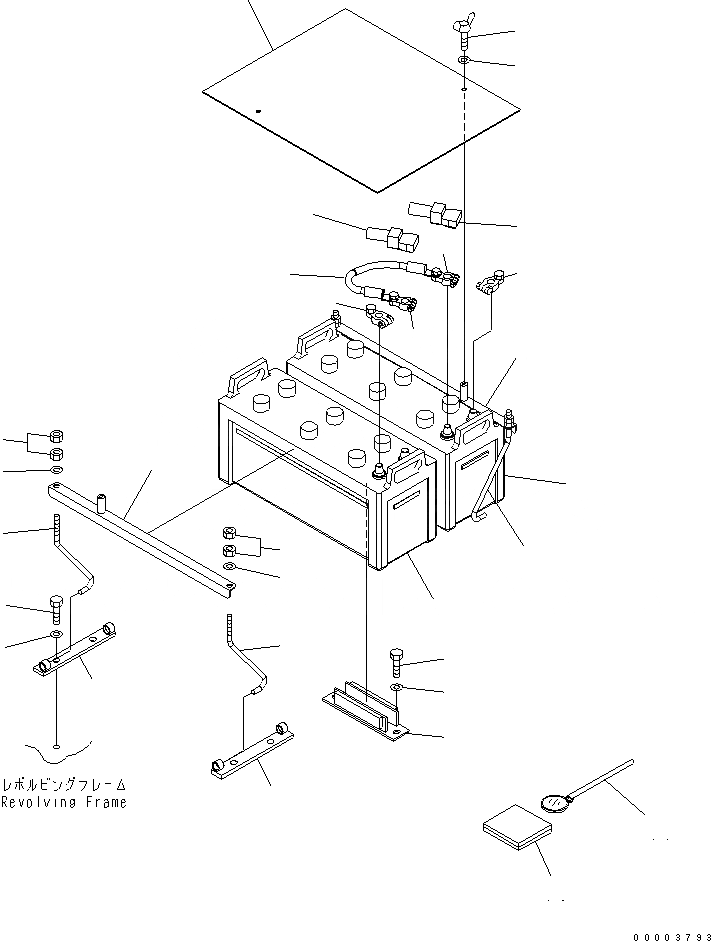 レボルビングフレーム
Revolving Frame

00003793