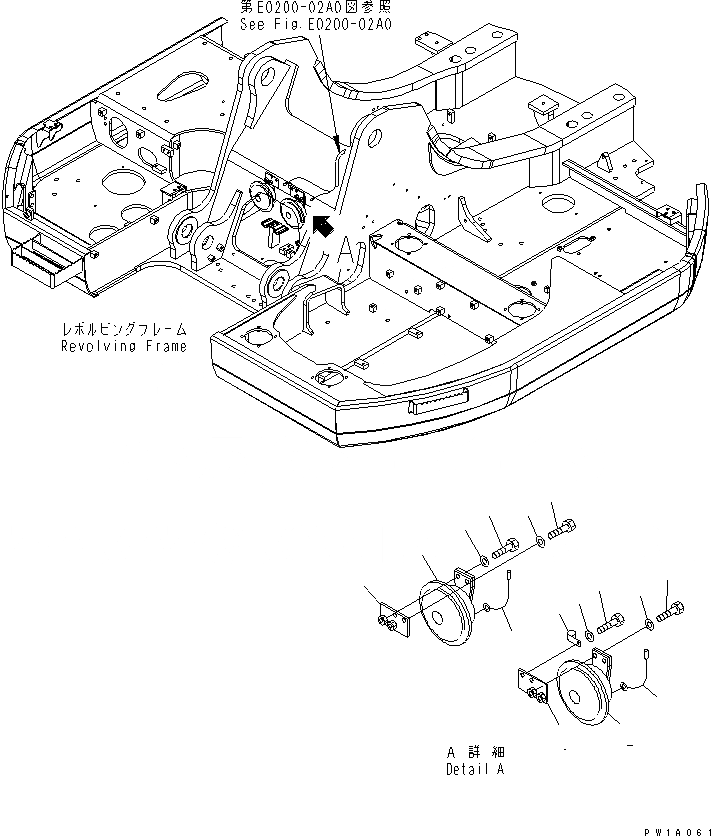 第E0200-02A0図参照
See Fig.E0200-02A0

A

レボルビングフレーム
Revolving Frame

A 詳 細
Detail A

PW1A061