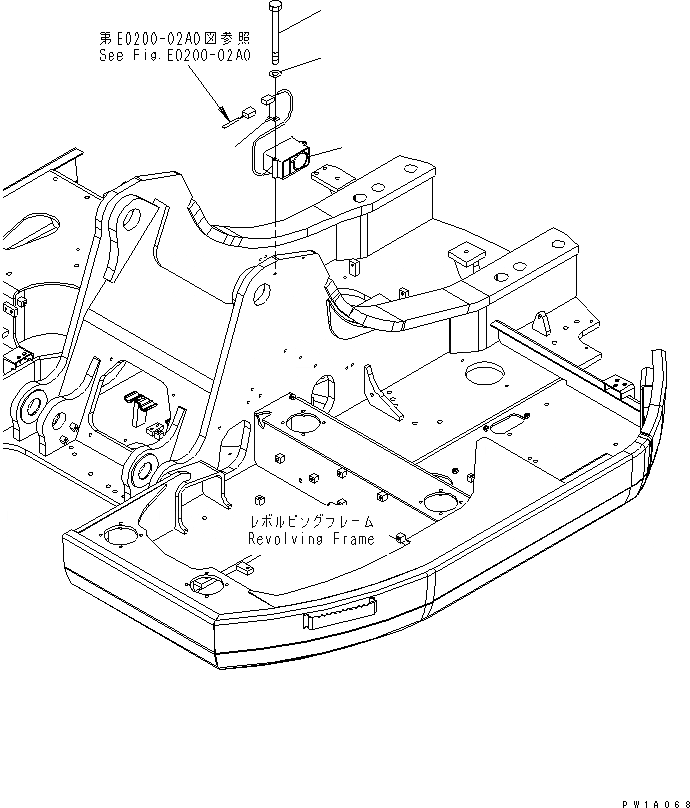 第E0200-02A0図参照
See Fig.E0200-02A0

レボルビングフレーム
Revolving Frame

PW1A068