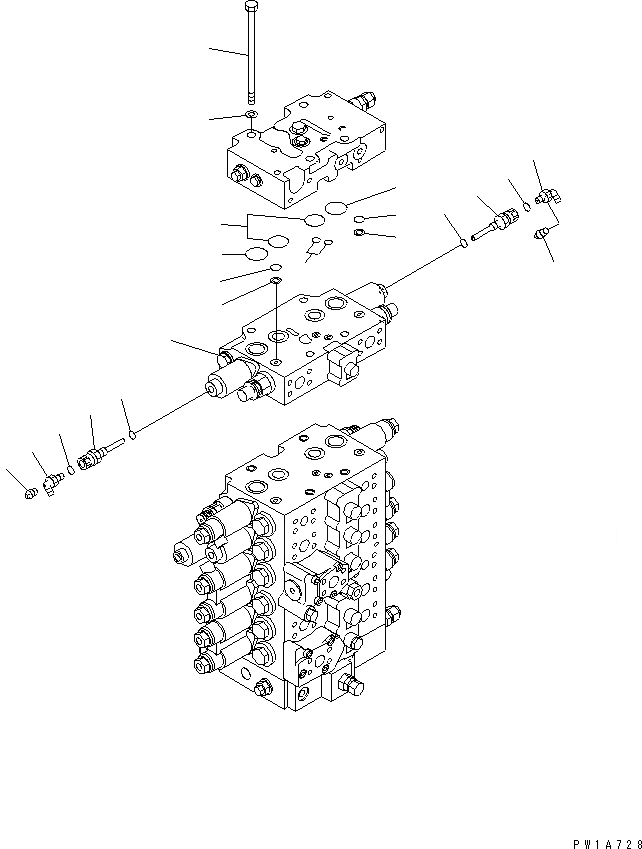 PW1A728