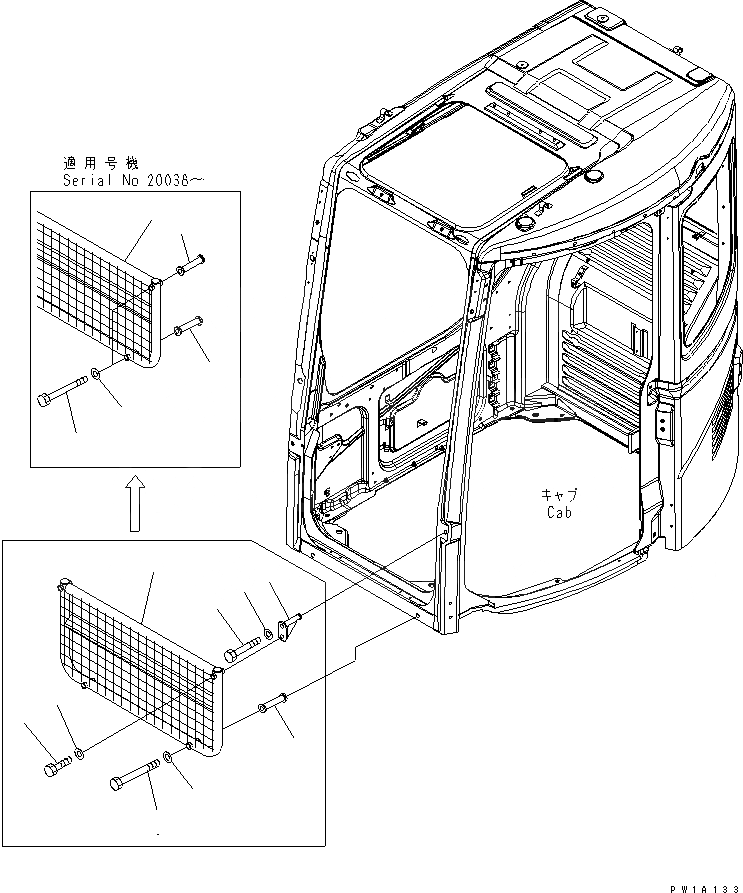 適用号機
Serial No 20036~

キャブ
Cab

PW1A133