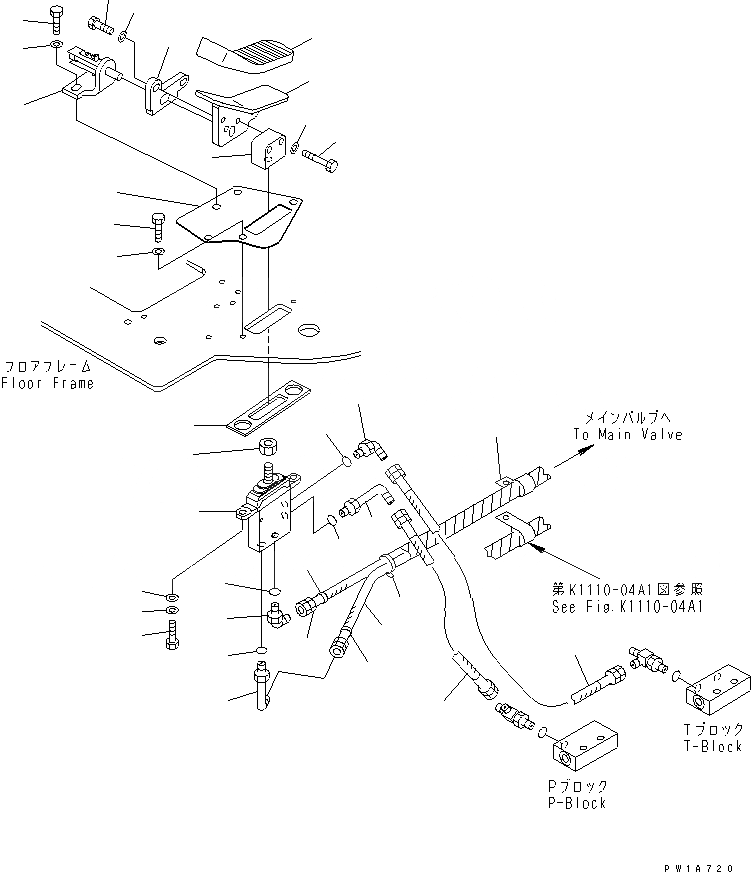 フロアフレーム
Floor Frame

メインバルブへ
To Main Valve

第K1110-04A1図参照
See Fig.K1110-04A1

Tブロック
T-Block

Pブロック
P-Block

PW1A720