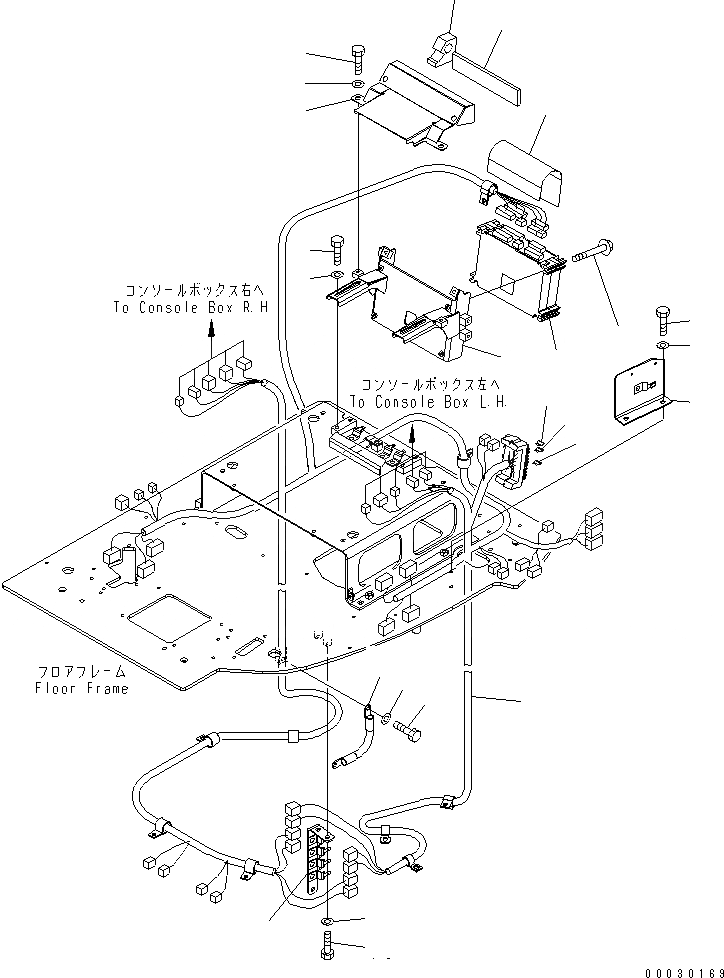 コンソールボックス右へ
To Console Box R.H

コンソールボックス左へ
To Console Box L.H.

フロアフレーム
Floor Frame

00030169