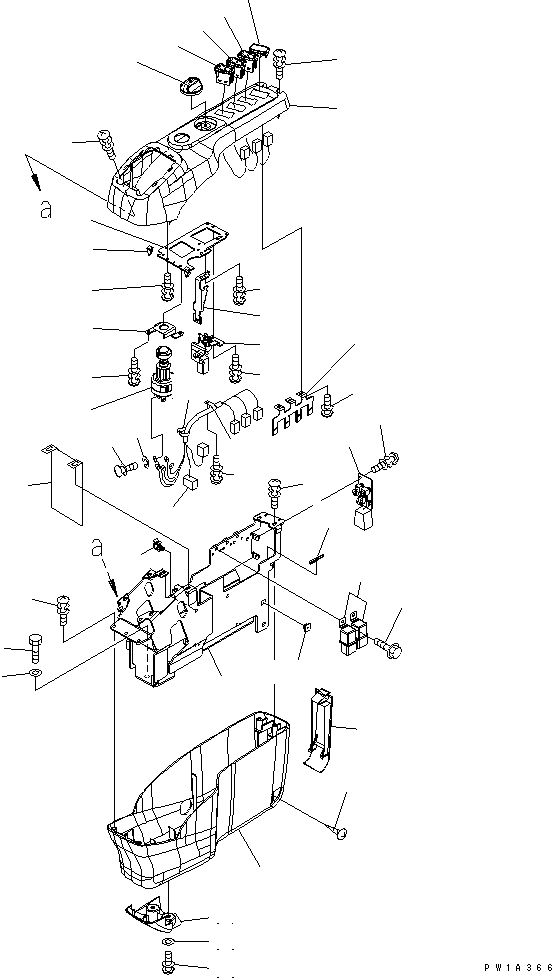 a

a

PW1A366