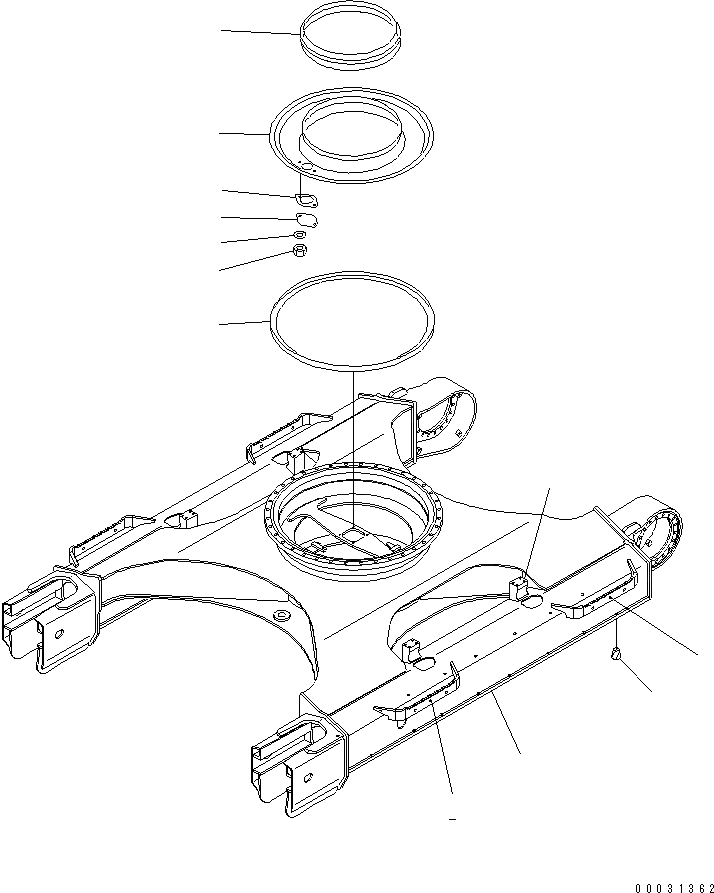 00031362