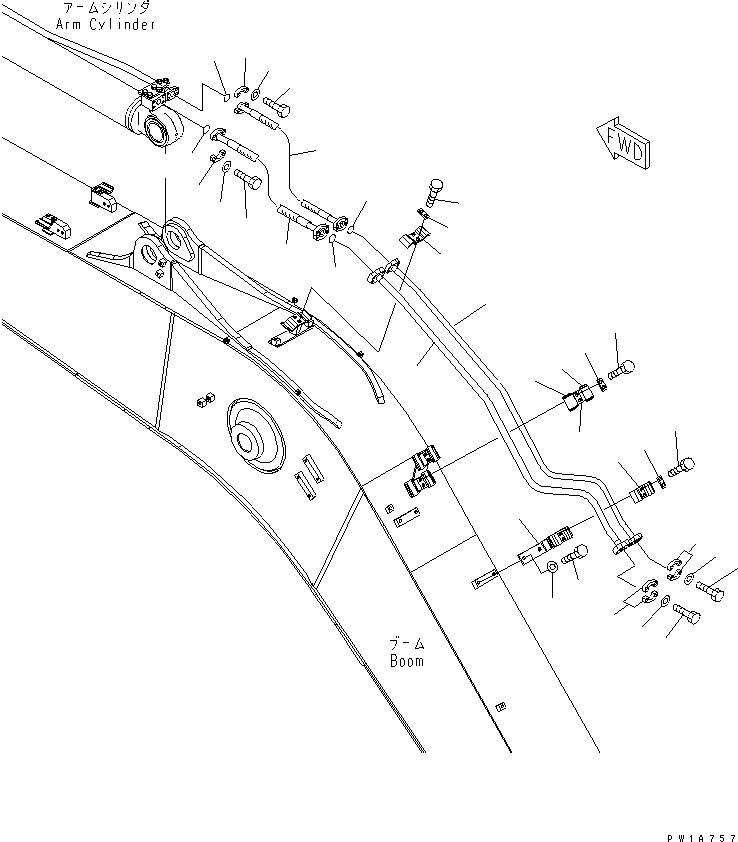 アームシリンダ
Arm Cylinder

FWD

ブーム
Boom

PW1A757