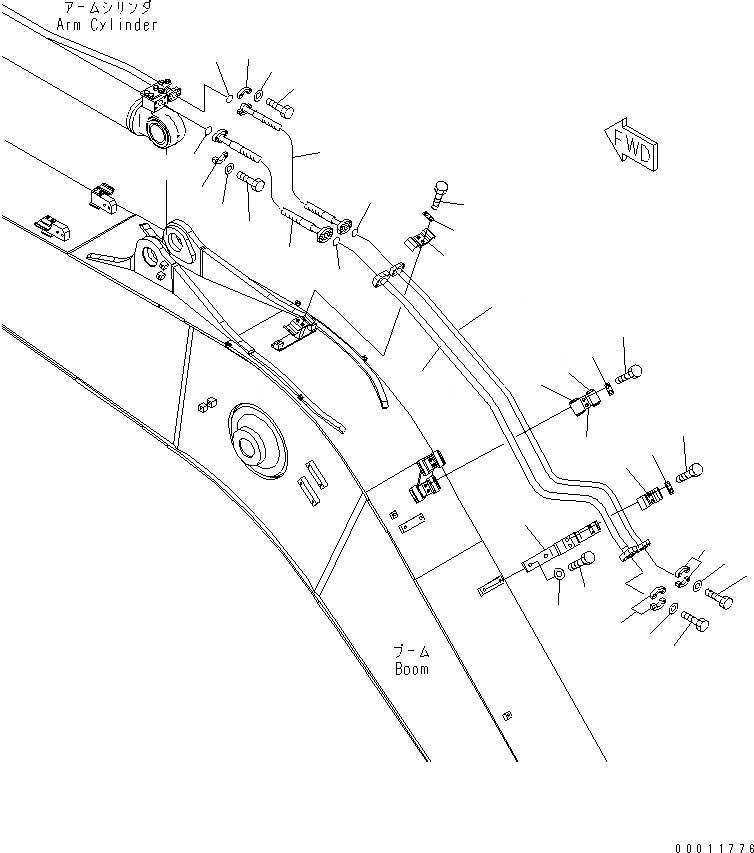 アームシリンダ
Arm Cylinder

FWD

ブーム
Boom

00011776