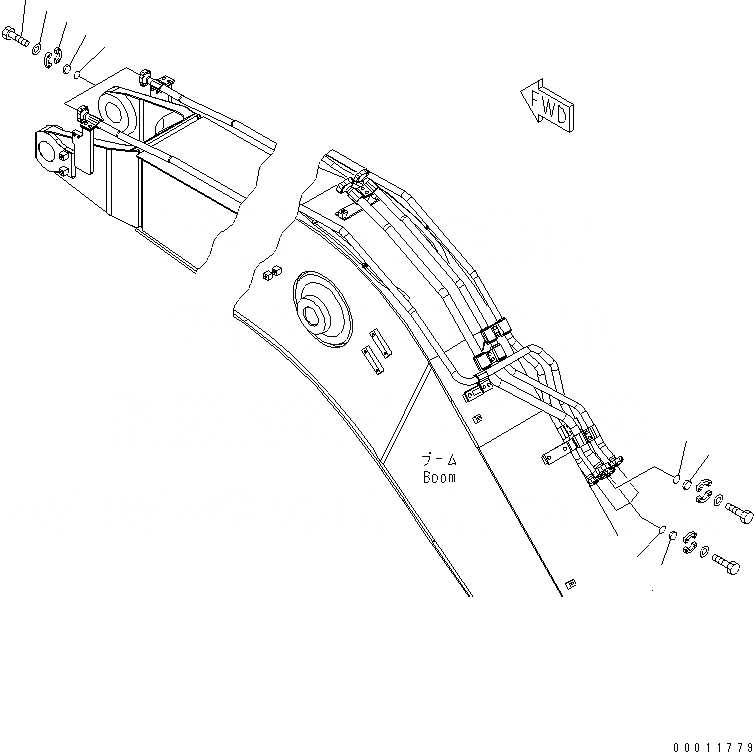 FWD

ブーム
Boom

00011779