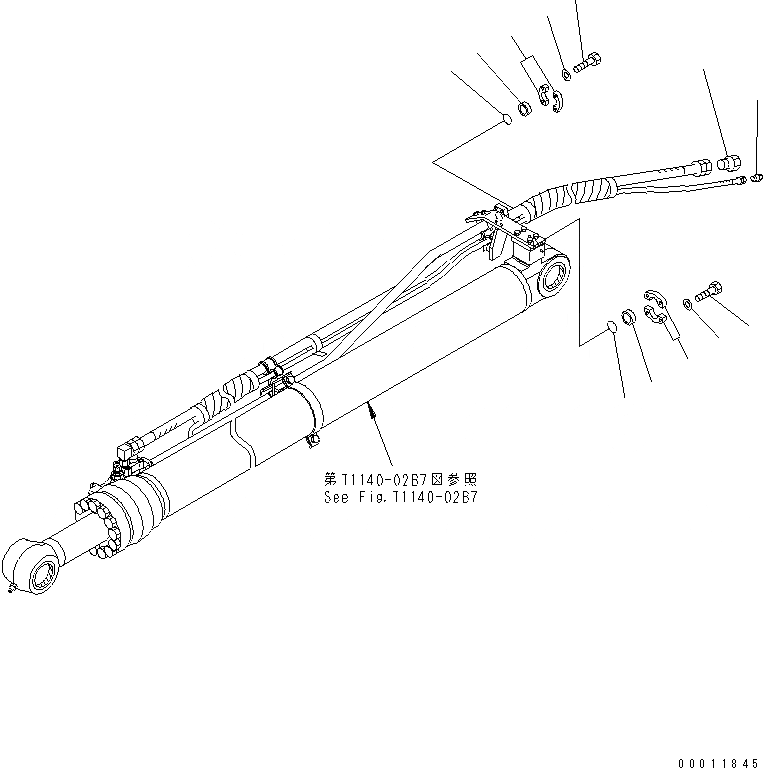 第T1140-02B7図参照
See Fig.T1140-02B7

00011845