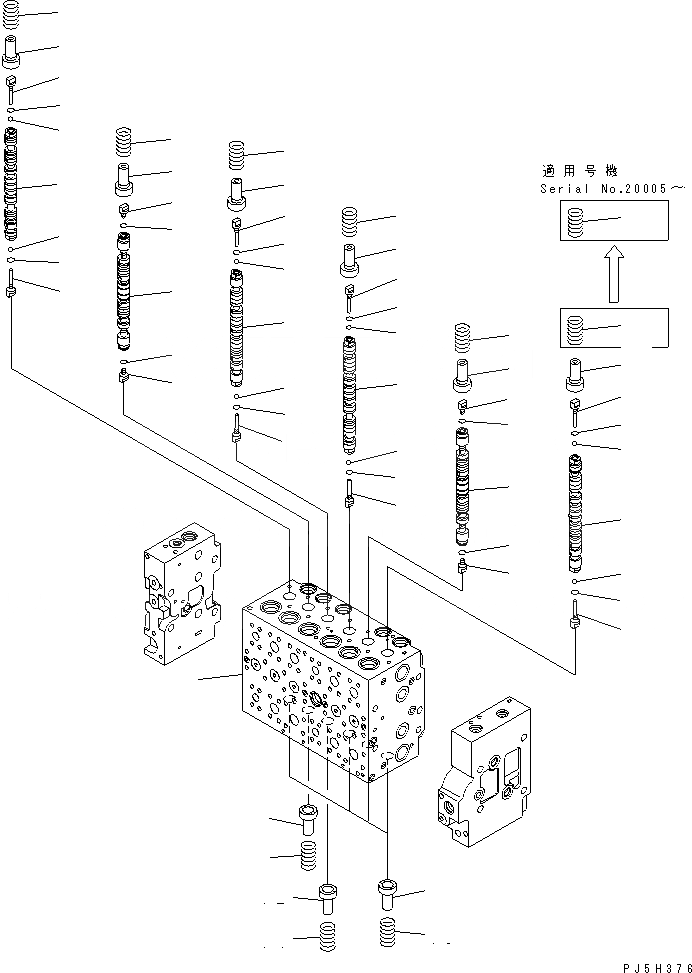 適用号機
Serial No.20005～

PJ5H376