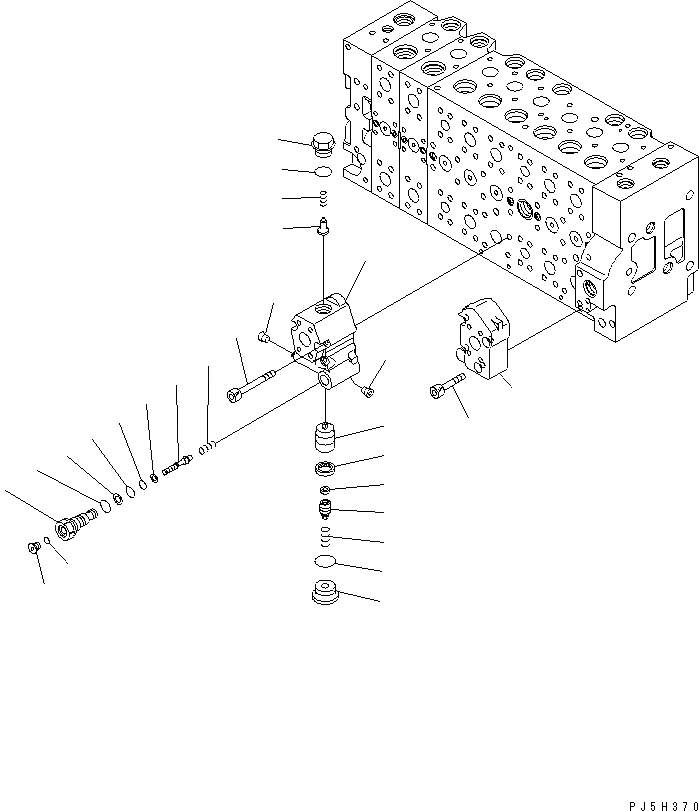 PJ5H370