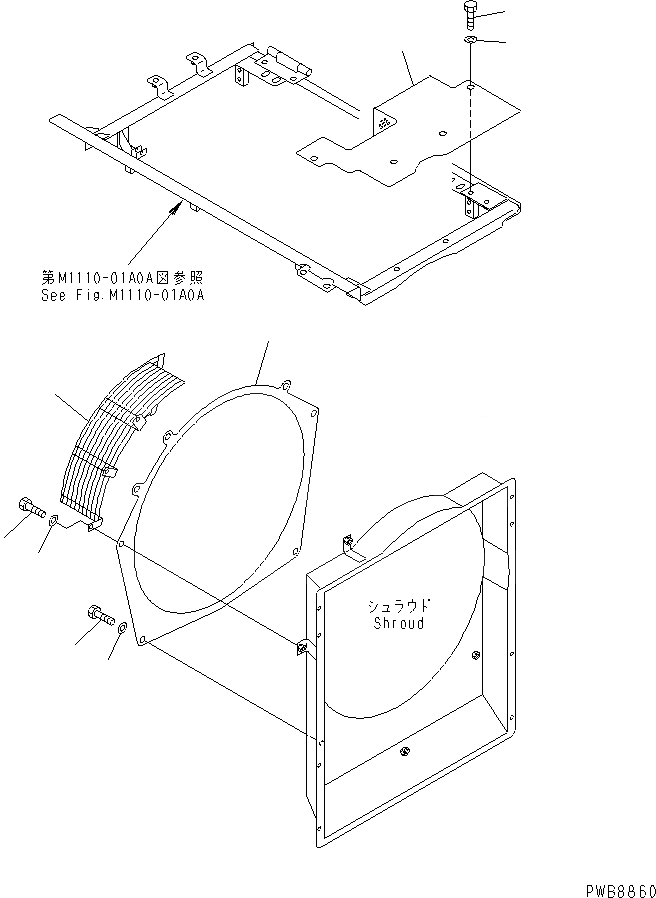 第M1110-01A0A図参照
See Fig.M1110-01A0A

シュラウド
Shroud

PWB8860