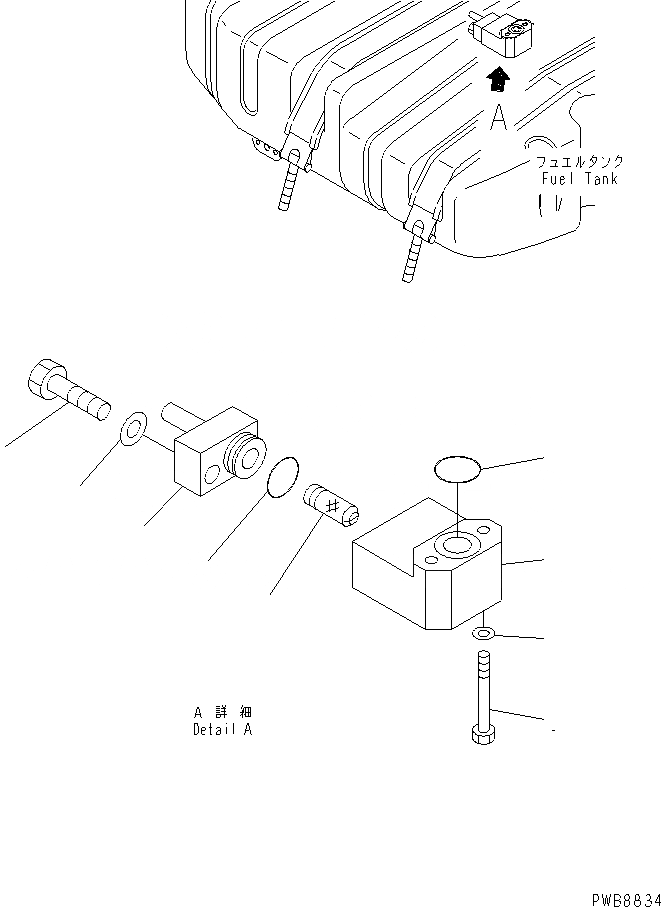 A

フュエルタンク
Fuel Tank

A 詳細
Detail A

PWB8834