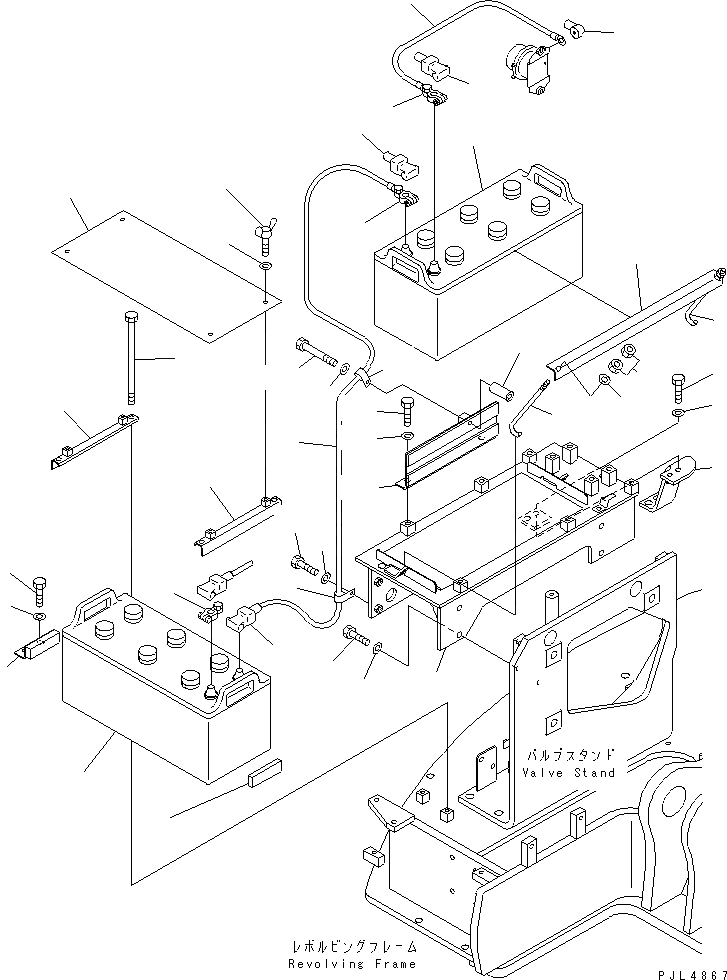 バルブスタンド
Valve Stand

レボルビングフレーム
Revolving Frame

PJL4867