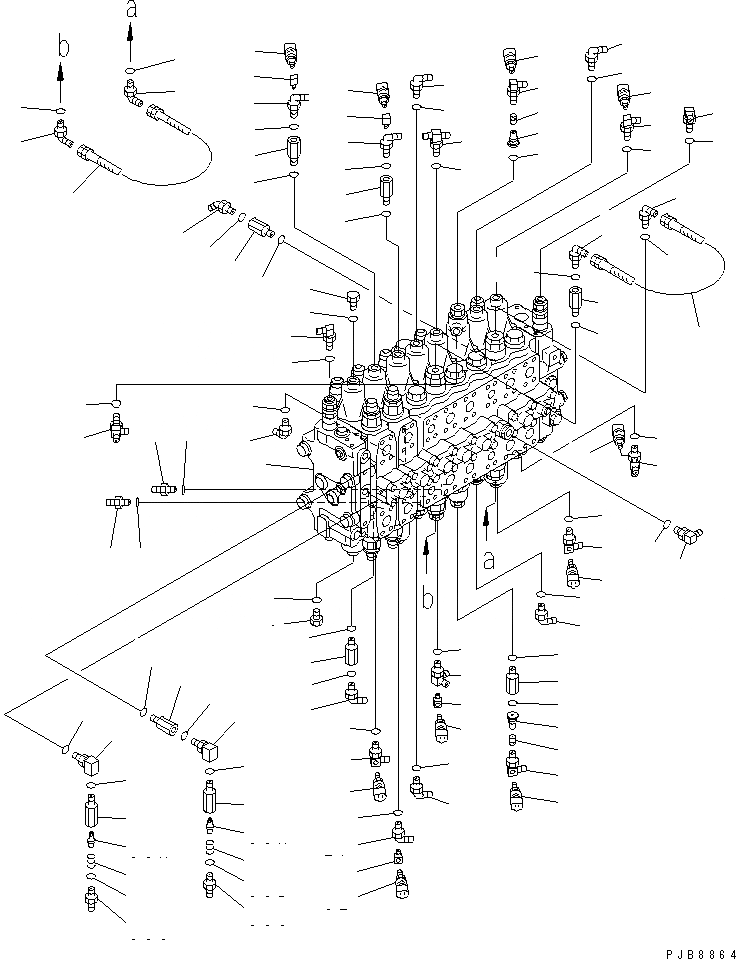 a
b
a
b
PJB8864