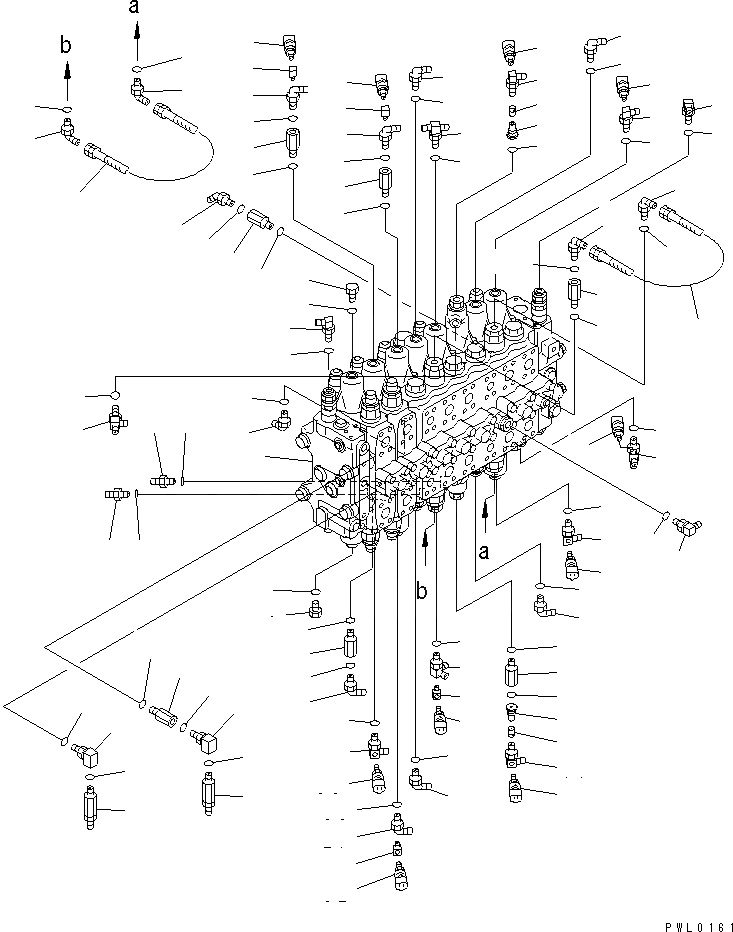 a
b
a
b
PWL0161