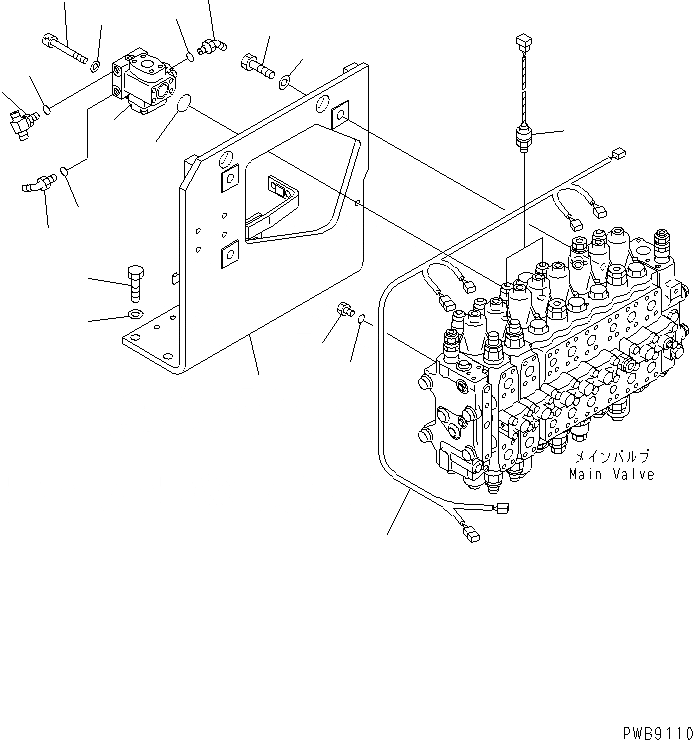 メインバルブ
Main Valve

PWB9110