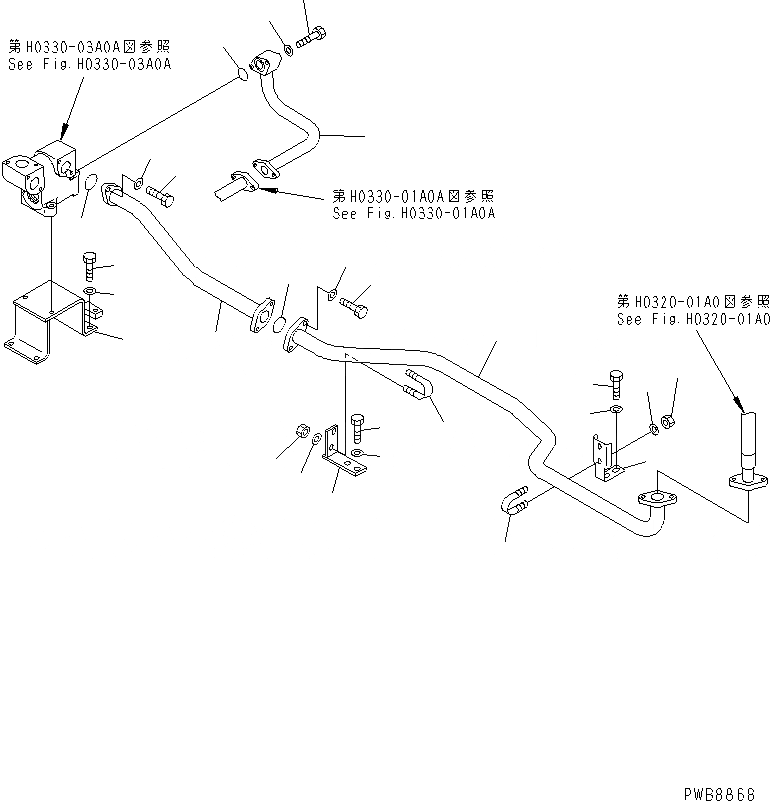 第H0330-03A0A図参照
See Fig.H0330-03A0A

第H0330-01A0A図参照
See Fig.H0330-01A0A

第H0320-01A0図参照
See Fig.H0320-01A0

PWB8868