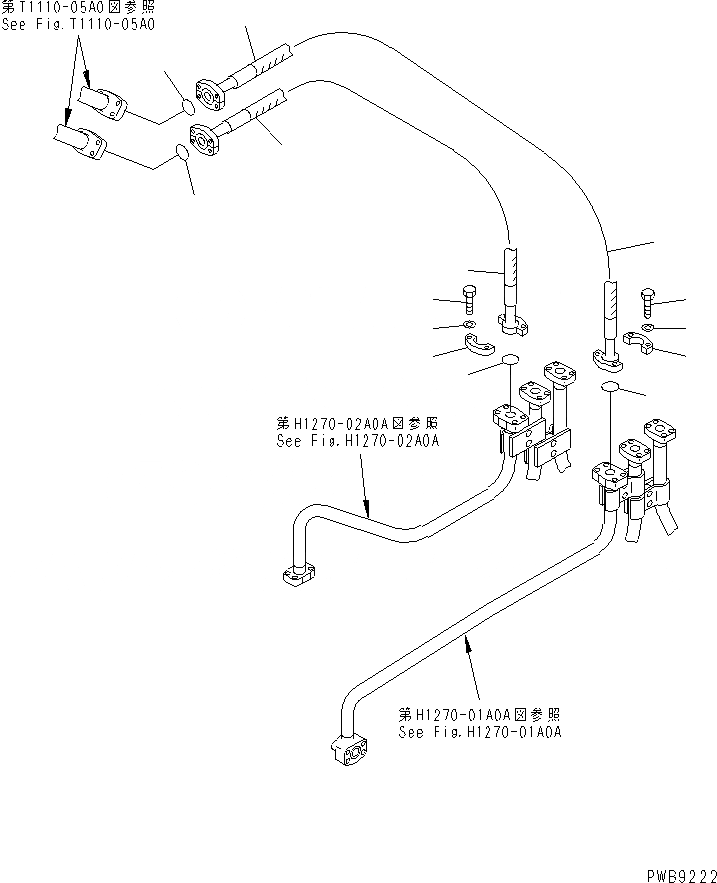 第T1110-05A0図参照
See Fig.T1110-05A0

第H1270-02A0A図参照
See Fig.H1270-02A0A

第H1270-01A0A図参照
See Fig.H1270-01A0A

PWB9222