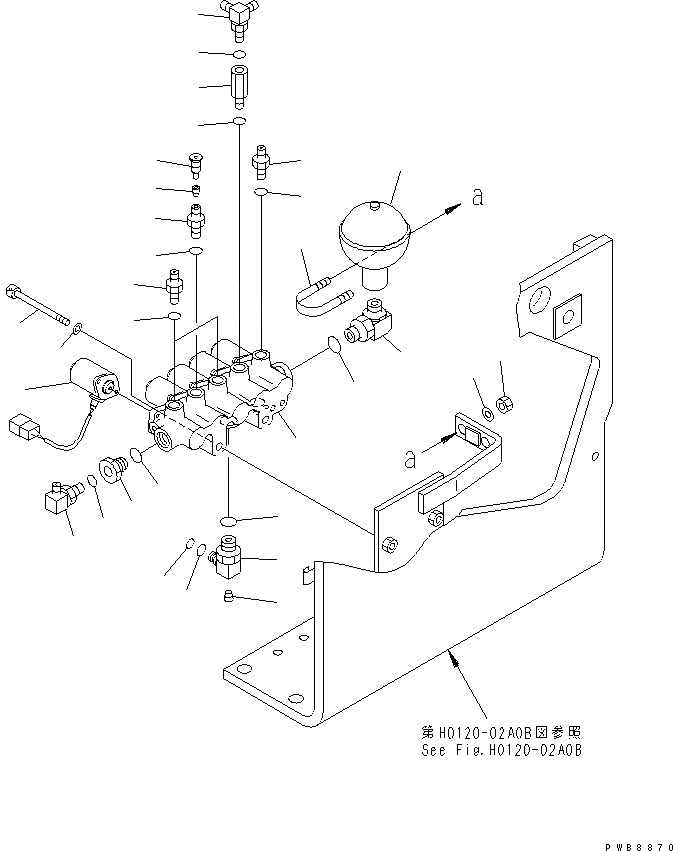 a

a

第H0120-02A0B図参照
See Fig.H0120-02A0B

PWB8870