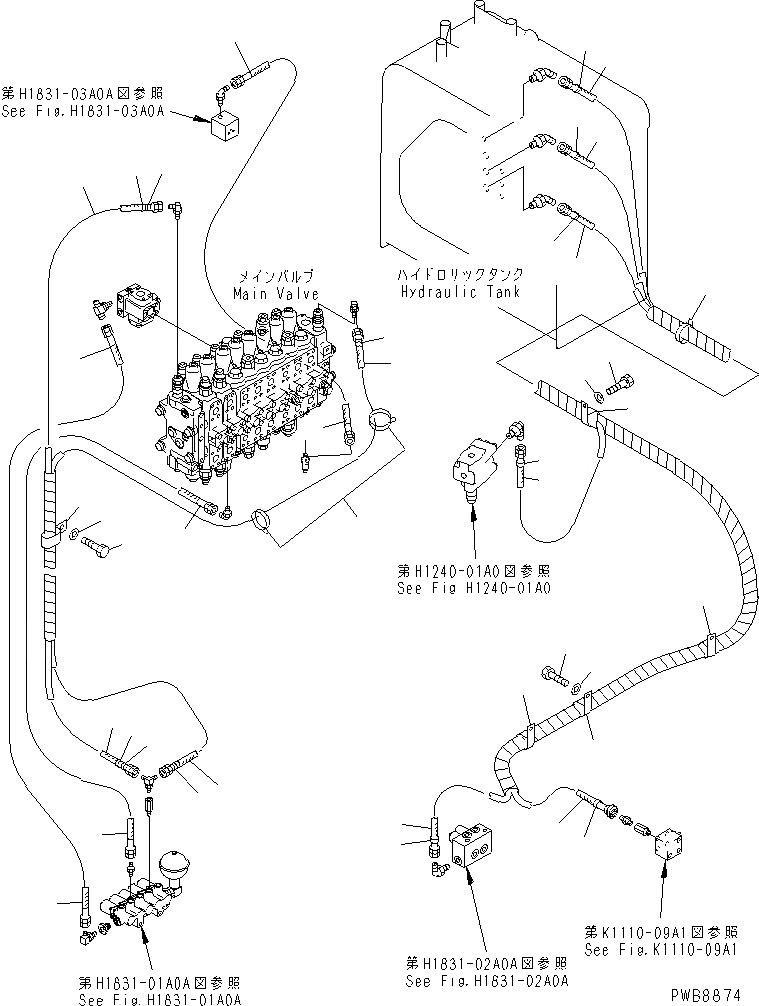 第H1831-03A0A図参照
See Fig.H1831-03A0A

メインバルブ
Main Valve

ハイドロリックタンク
Hydraulic Tank

第H1240-01A0図参照
See Fig H1240-01A0

第H1831-01A0A図参照
See Fig.H1831-01A0A

第H1831-02A0A図参照
See Fig.H1831-02A0A

第K1110-09A1図参照
See Fig.K1110-09A1

PWB8874