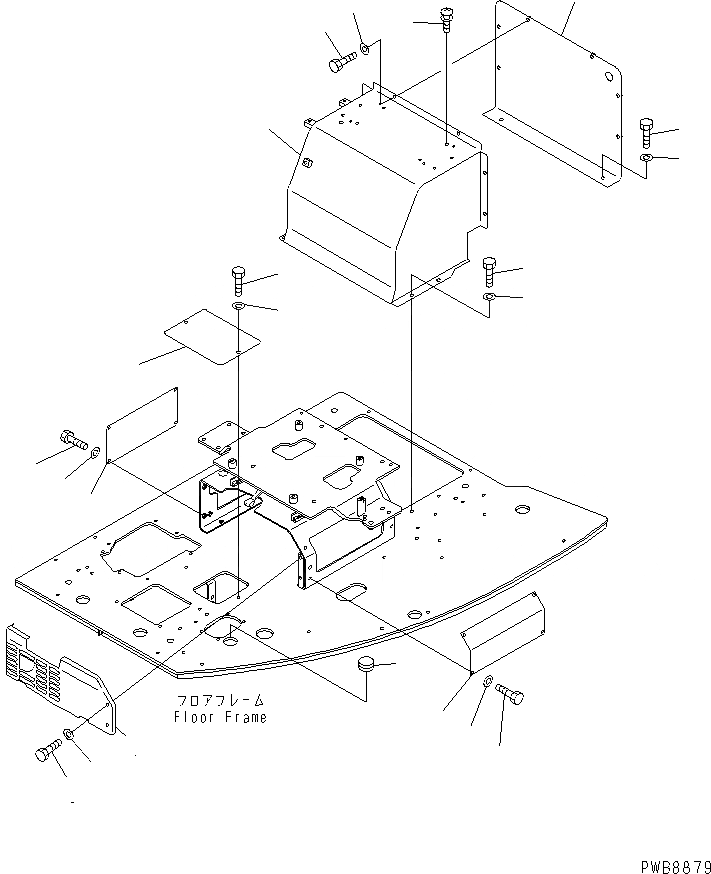 フロアフレーム
Floor Frame

PWB8879