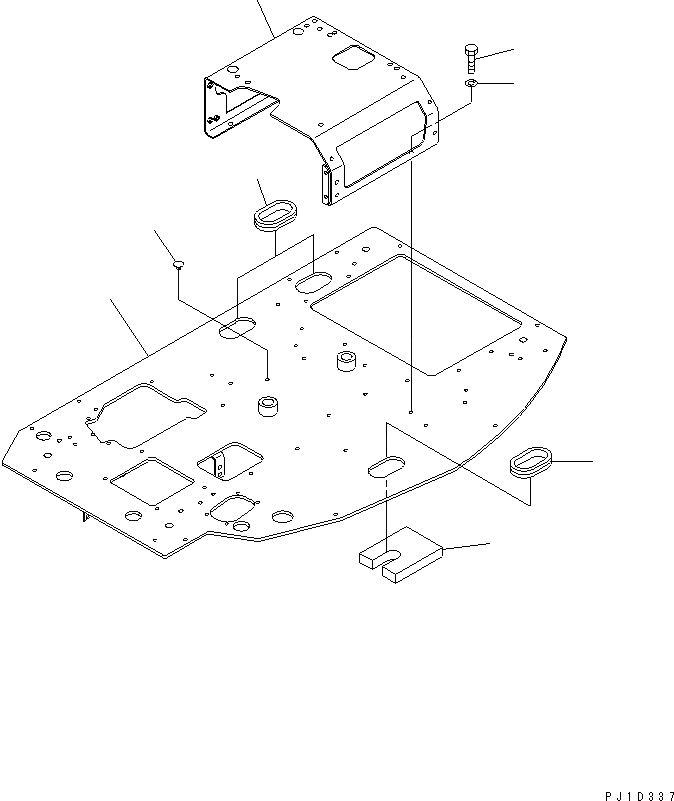 PJ1D337