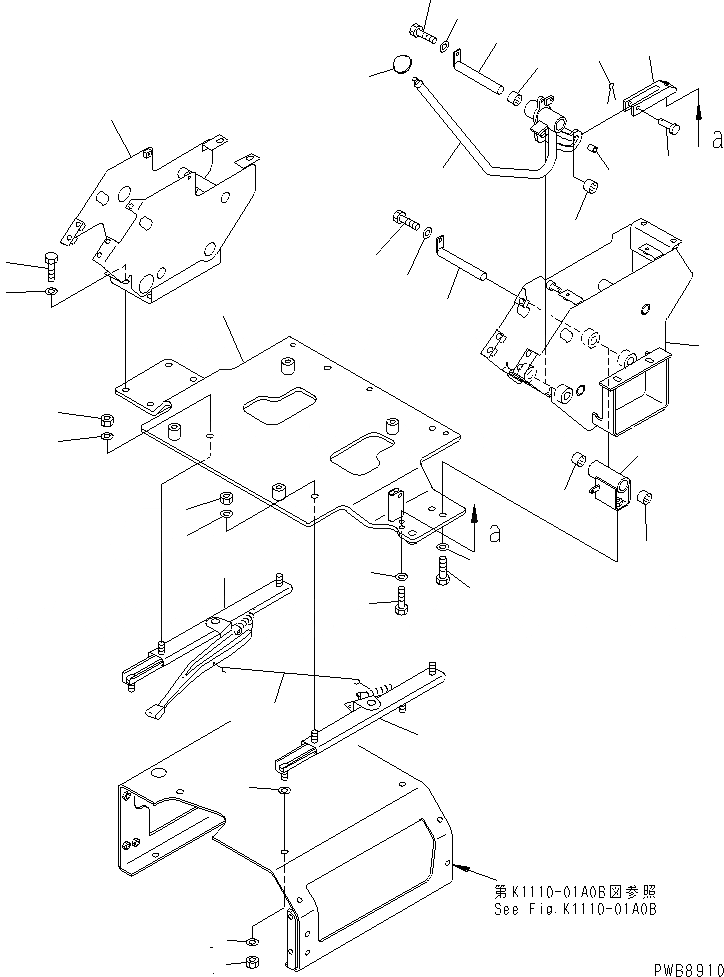 a

a

第K1110-01A0B図参照
See Fig.K1110-01A0B

PWB8910