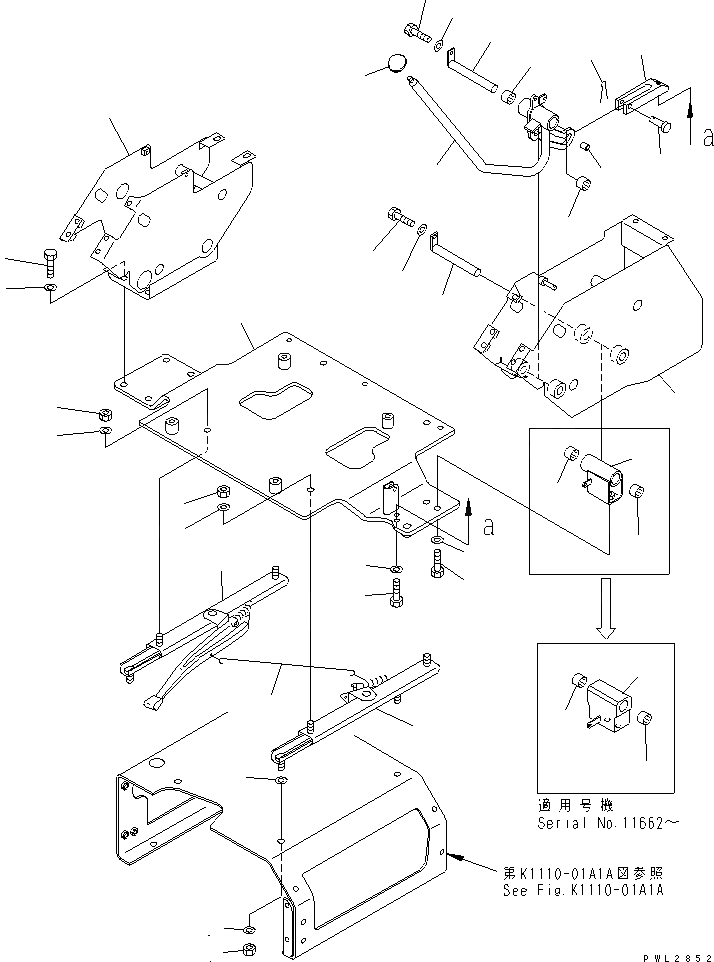 a

a

適用号機
Serial No.11662～

第K1110-01A1A図参照
See Fig.K1110-01A1A

PWL2852