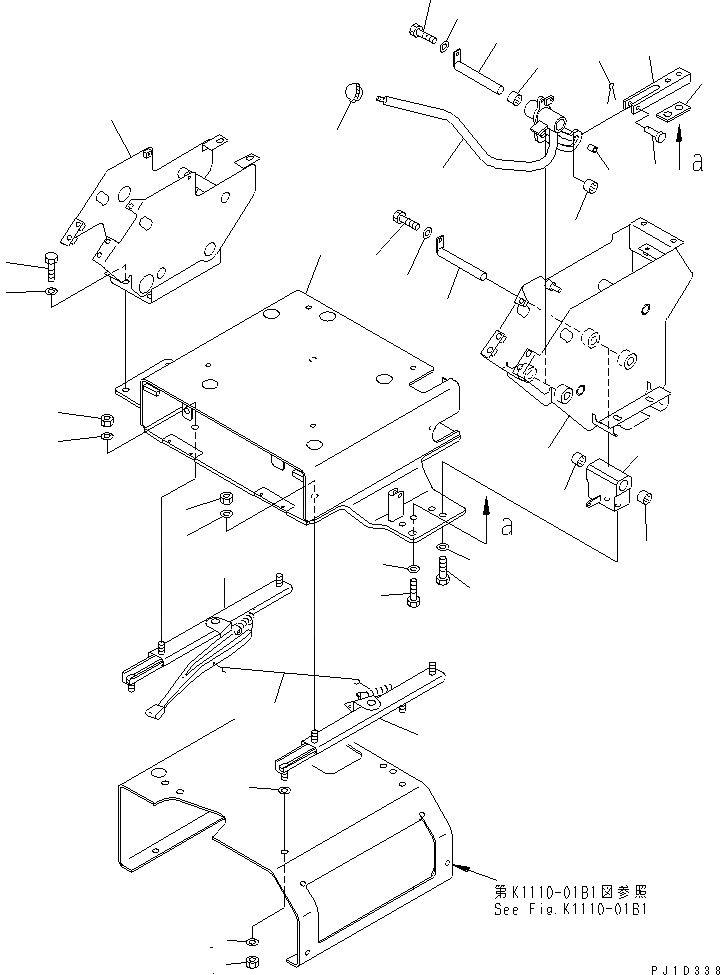 a

a

第K1110-01B1図参照
See Fig.K1110-01B1

PJ1D338