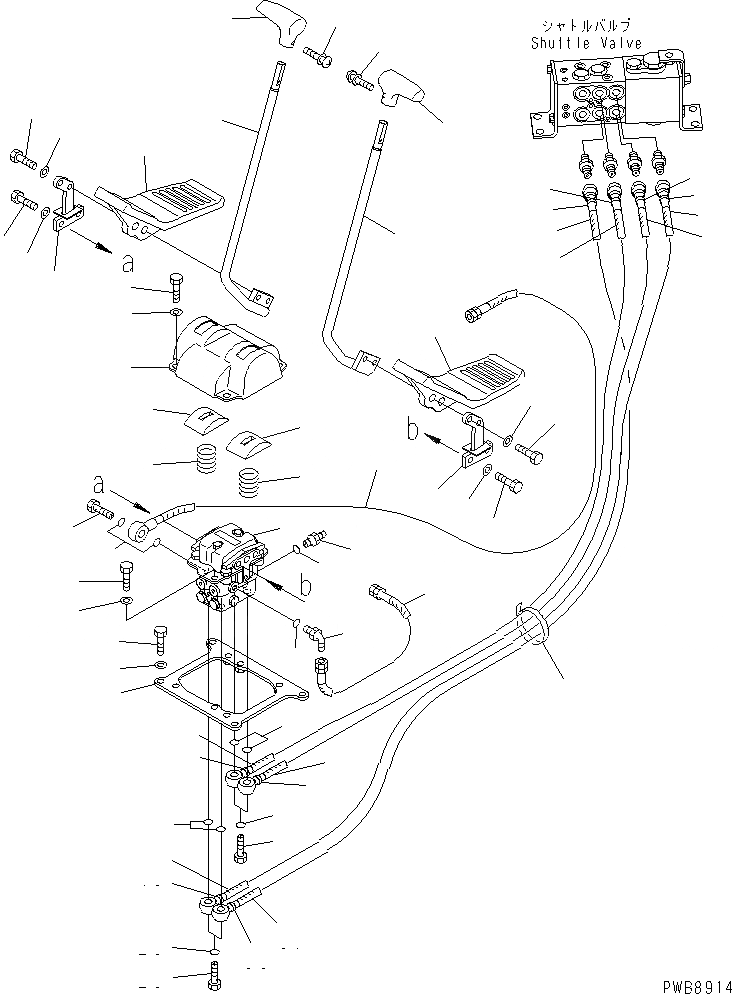 シャトルバルブ
Shuttle Valve

a

b

a

b

PWB8914