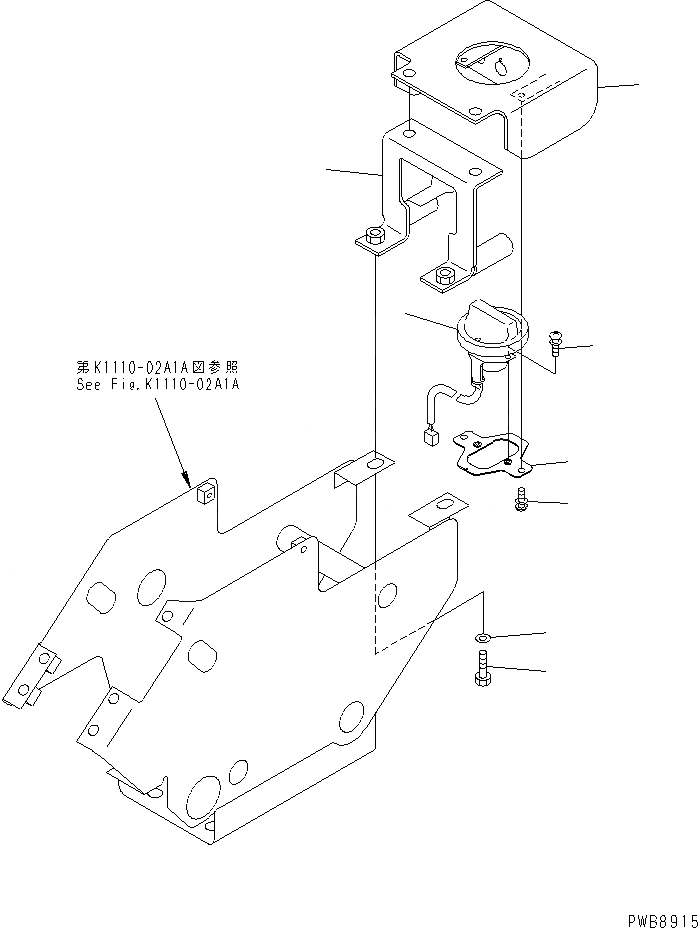 第K1110-02A1A図参照
See Fig.K1110-02A1A

PWB8915