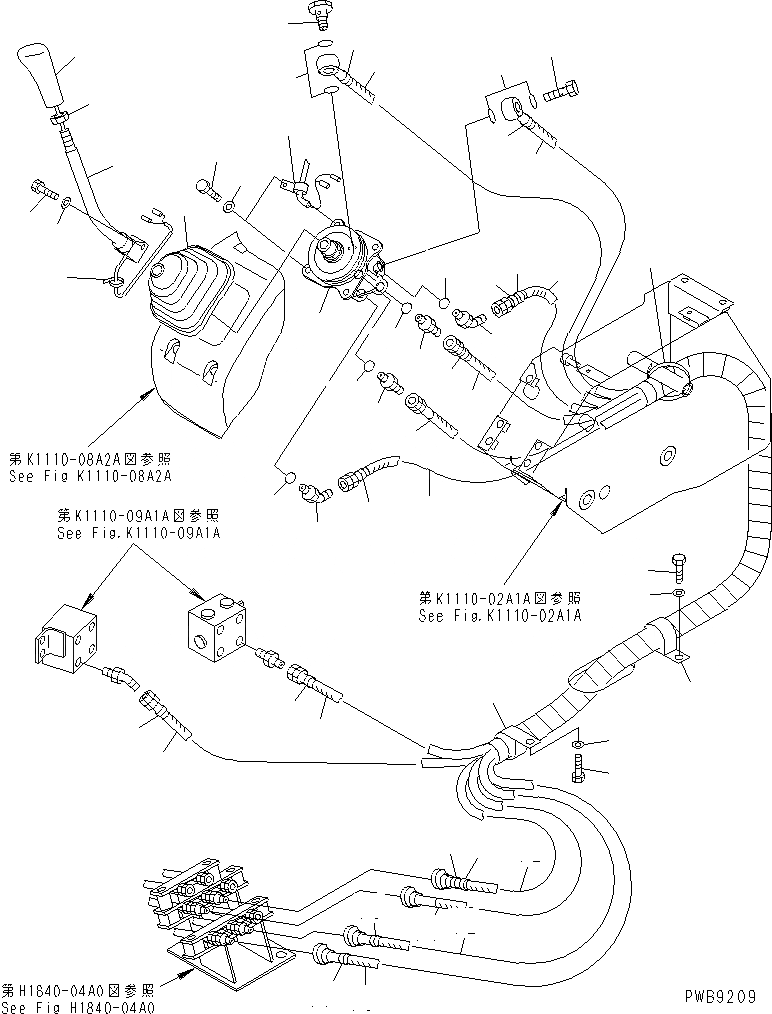 第K1110-08A2A図参照
See Fig K1110-08A2A

第K1110-09A1A図参照
See Fig.K1110-09A1A

第K1110-02A1A図参照
See Fig.K1110-02A1A

第H1840-04A0図参照
See Fig H1840-04A0

PWB9209