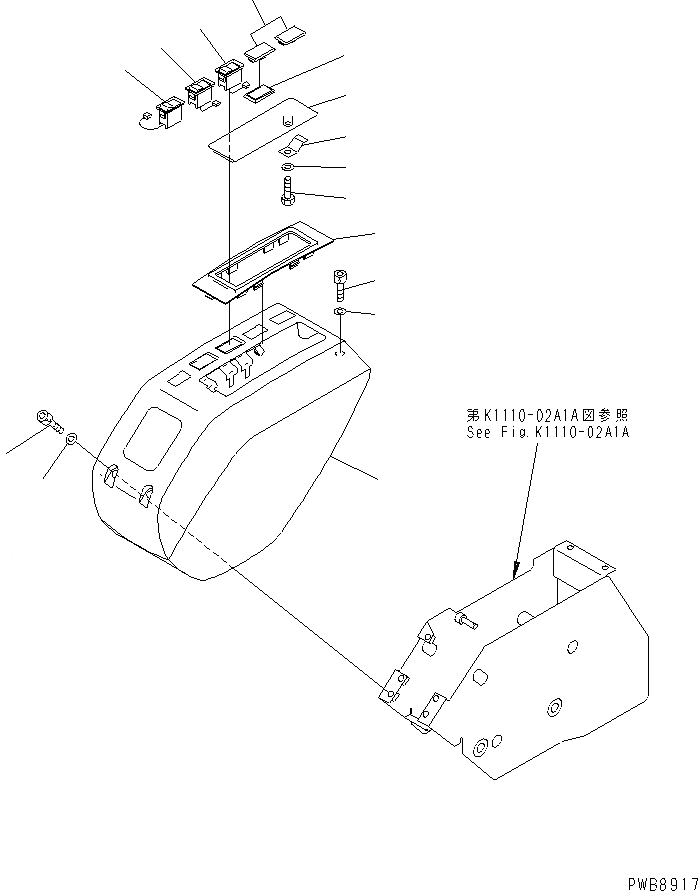 第K1110-02A1A図参照
See Fig.K1110-02A1A

PWB8917