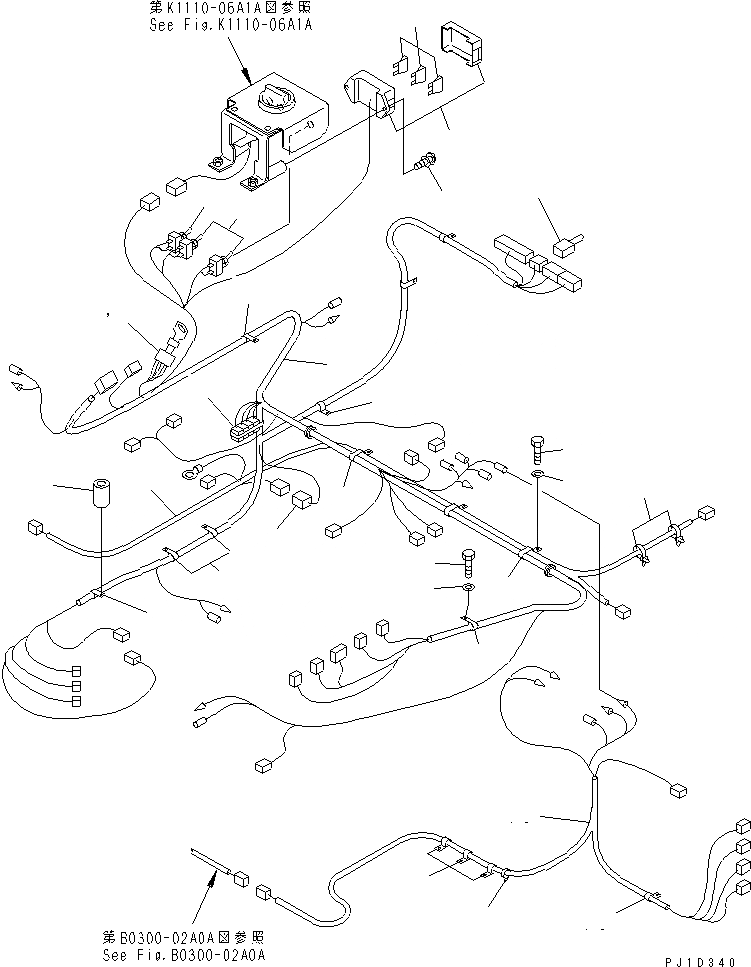 第K1110-06A1A図参照
See Fig.K1110-06A1A

第B0300-02A0A図参照
See Fig.B0300-02A0A

PJ1D340