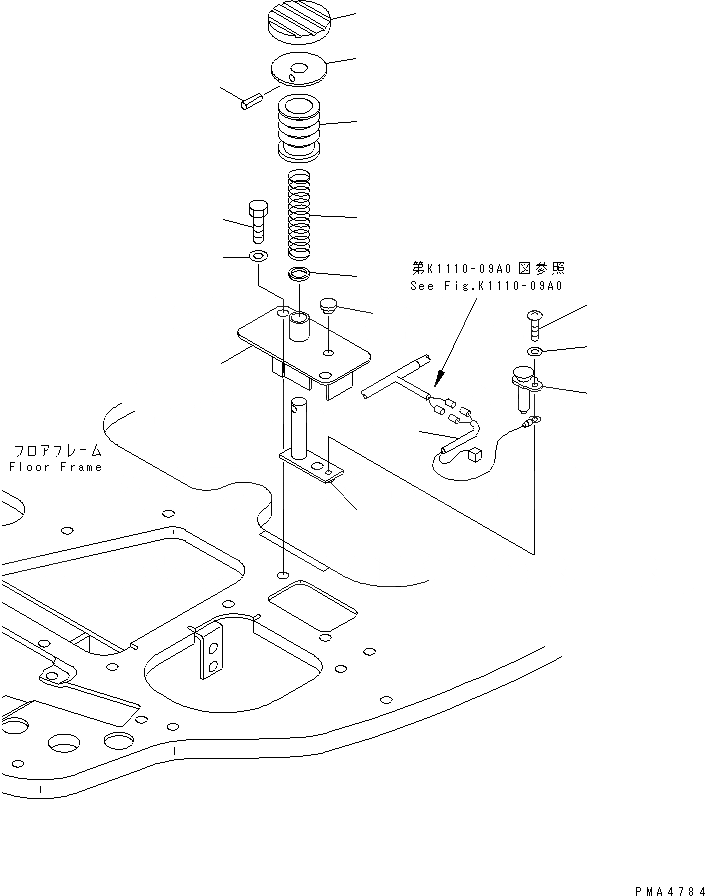 第K1110-09A0図参照
See Fig.K1110-09A0

フロアフレーム
Floor Frame

PMA4784