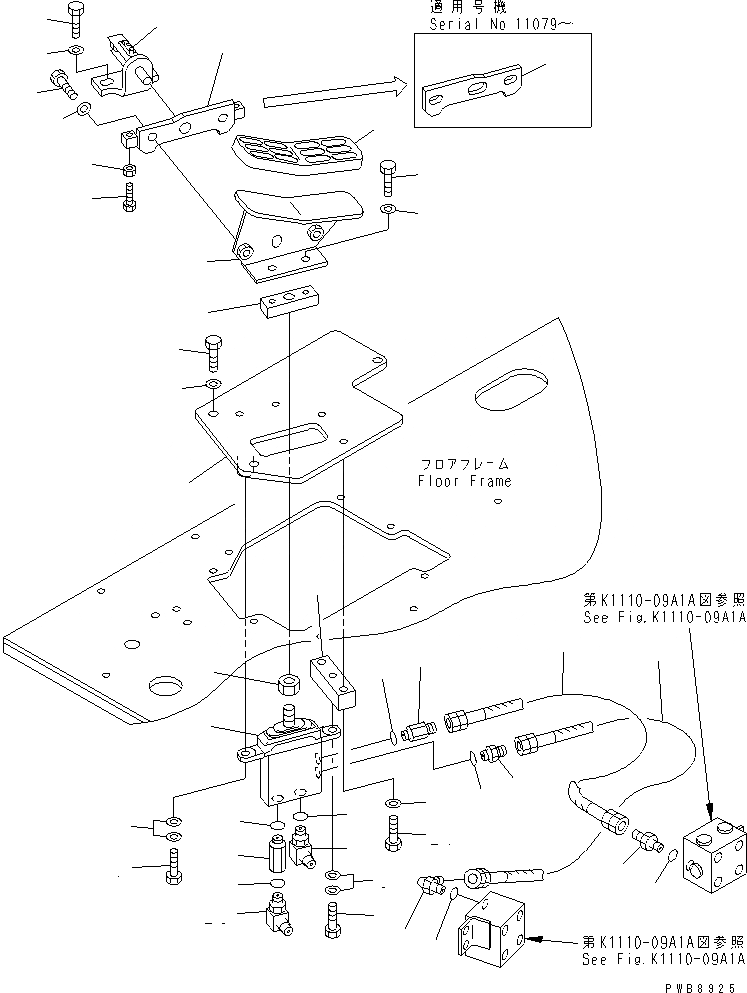 適用号機
Serial No 11079～

フロアフレーム
Floor Frame

第K1110-09A1A図参照
See Fig.K1110-09A1A

第K1110-09A1A図参照
See Fig.K1110-09A1A

PWB8925