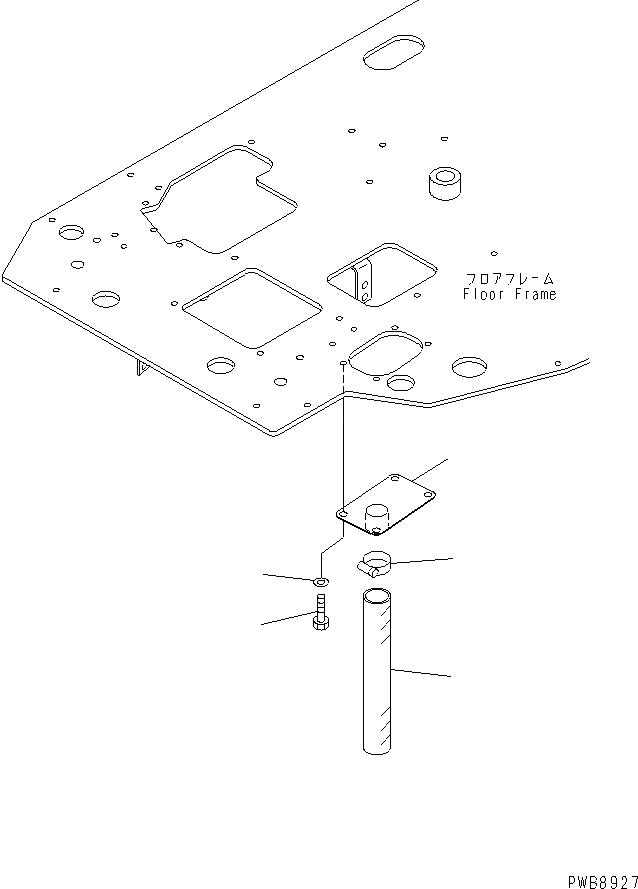 フロアフレーム
Floor Frame

PWB8927