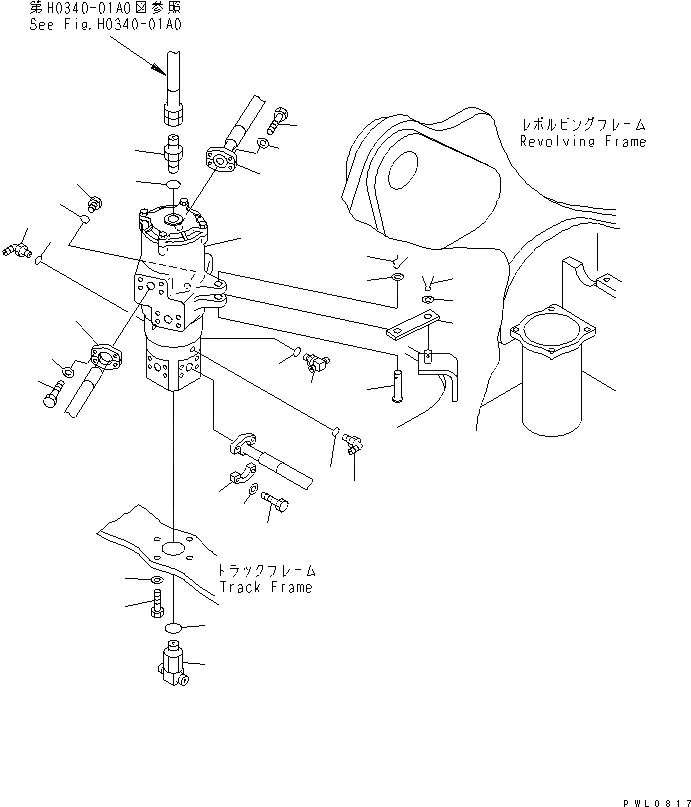 第H0340-01A0図参照
See Fig.H0340-01A0

レボルビングフレーム
Revolving Frame

トラックフレーム
Track Frame

PWL0817