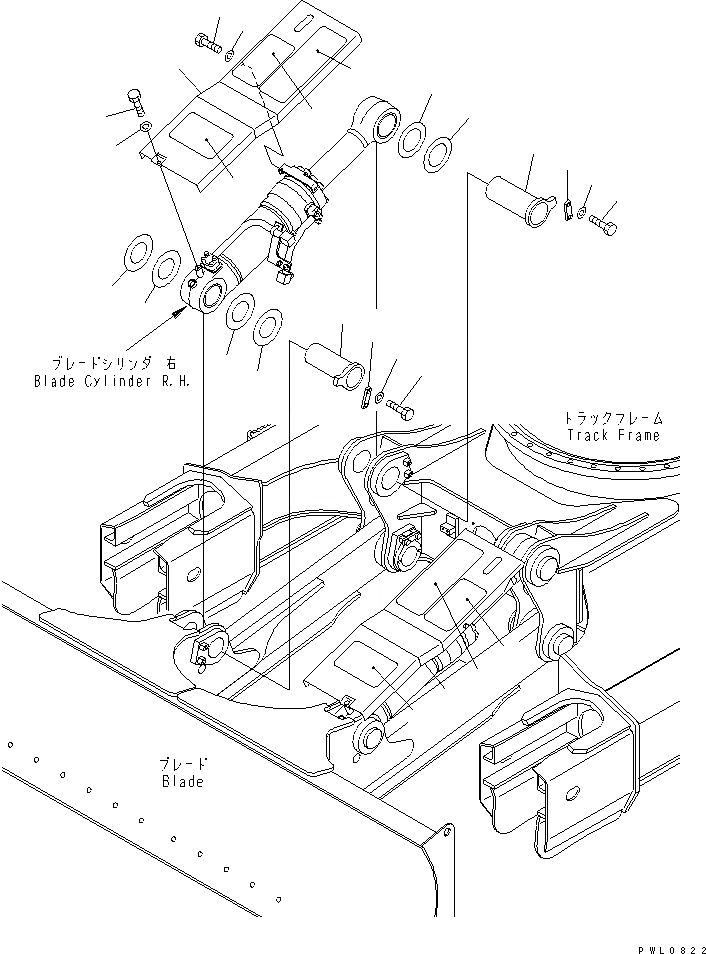 ブレードシリンダ 右
Blade Cylinder R.H.

トラックフレーム
Track Frame

ブレード
Blade

PWL0822