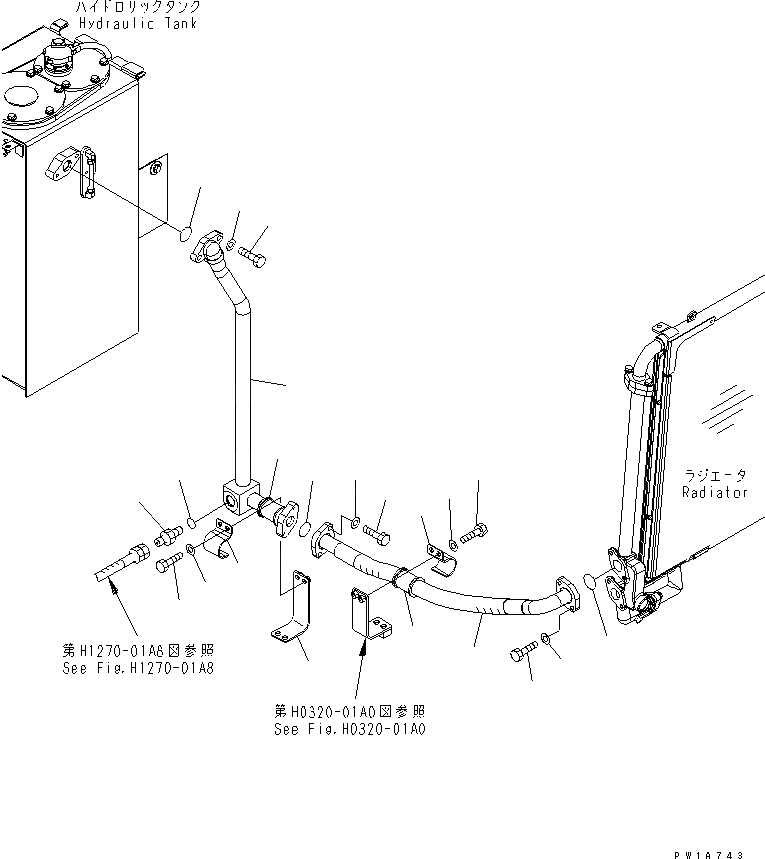 ハイドロリックタンク
Hydraulic Tank

ラジエータ
Radiator

第H1270-01A8図参照
See Fig.H1270-01A8

第H0320-01A0図参照
See Fig.H0320-01A0

PW1A743