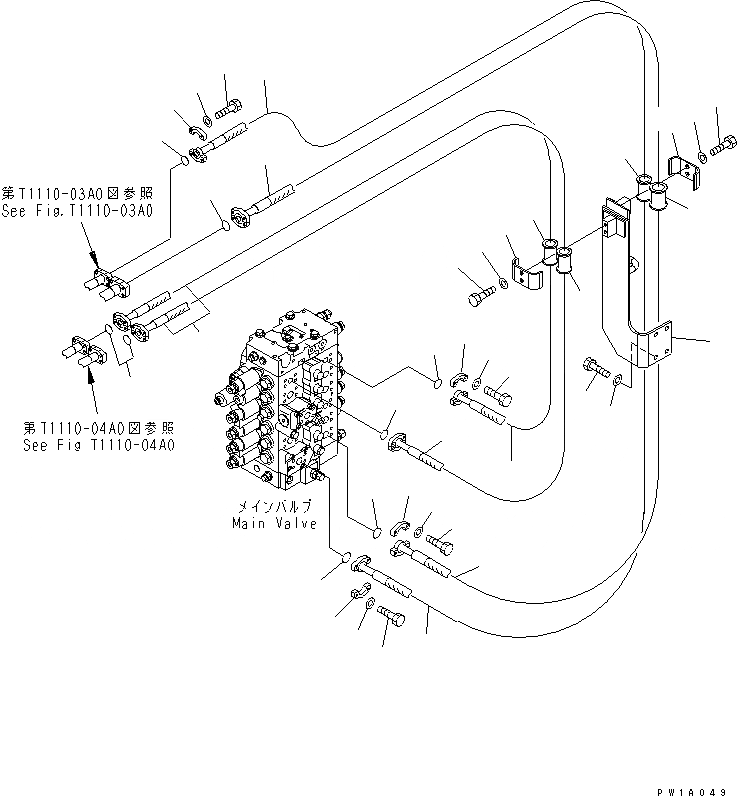 第T1110-03A0図参照
See Fig.T1110-03A0

第T1110-04A0図参照
See Fig T1110-04A0

メインバルブ
Main Valve

PW1A049