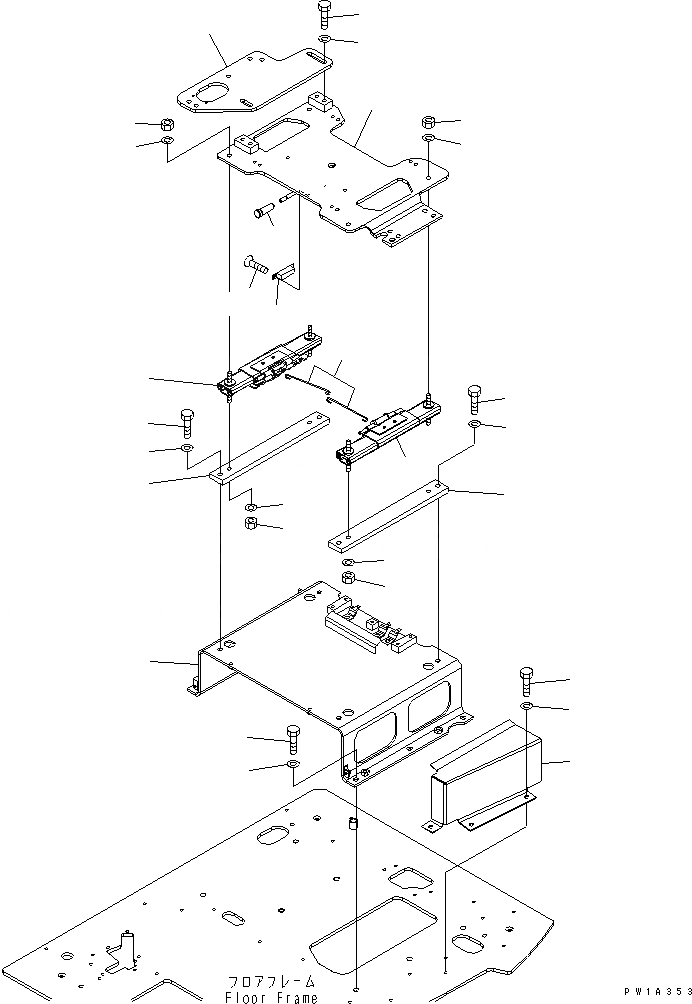 フロアフレーム
Floor Frame
PW1A353