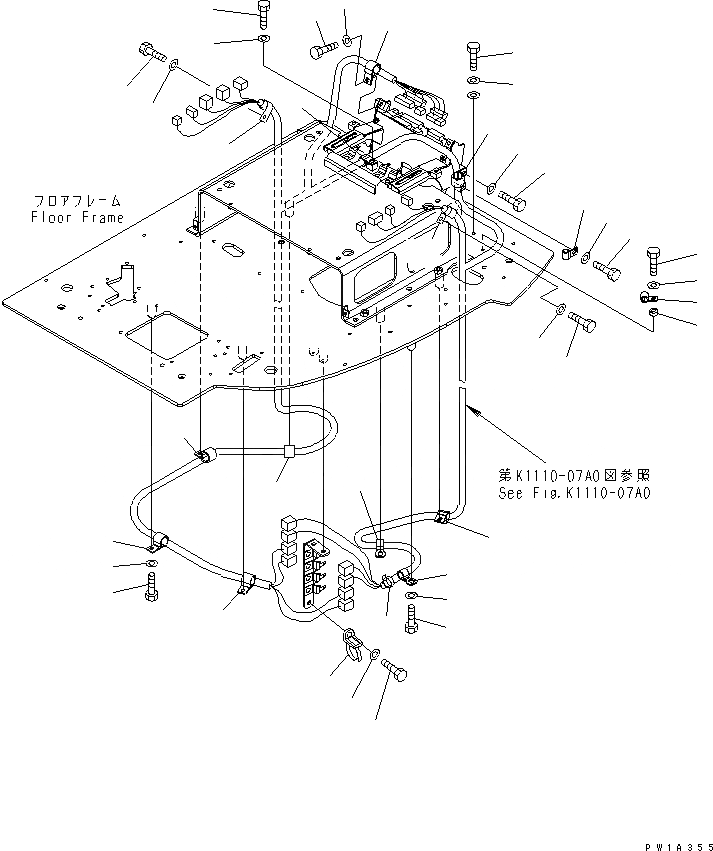 フロアフレーム
Floor Frame

第K1110-07A0図参照
See Fig.K1110-07A0

PW1A355