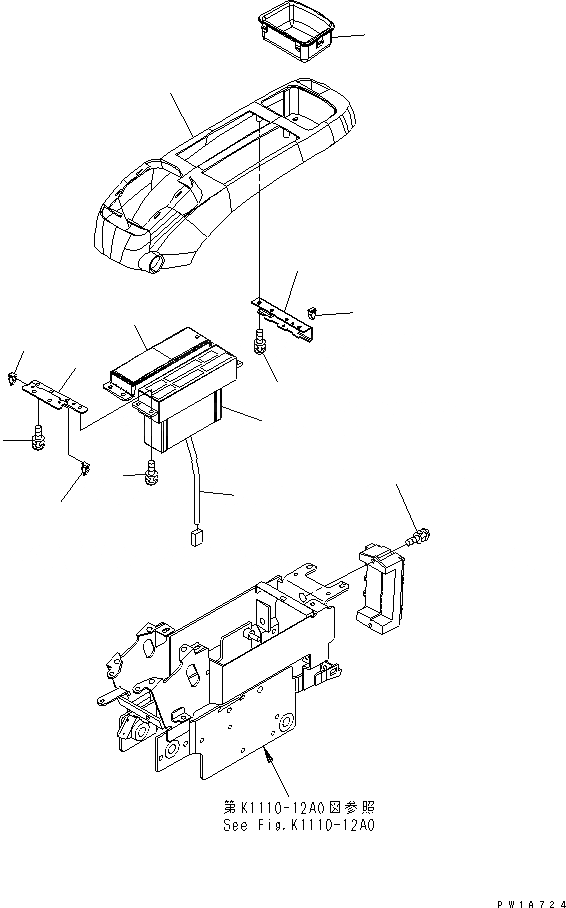 第K1110-12A0図参照
See Fig.K1110-12A0

PW1A724