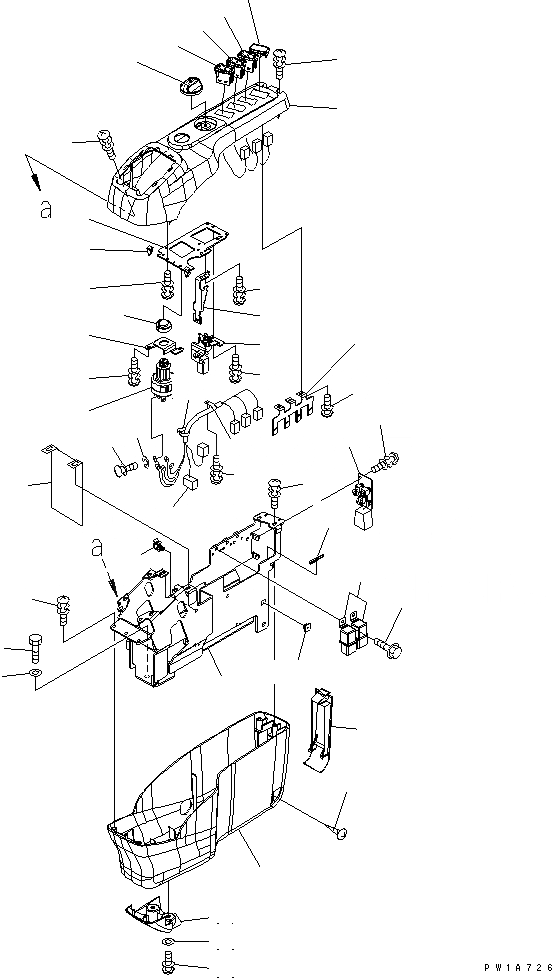 a

a

PW1A726