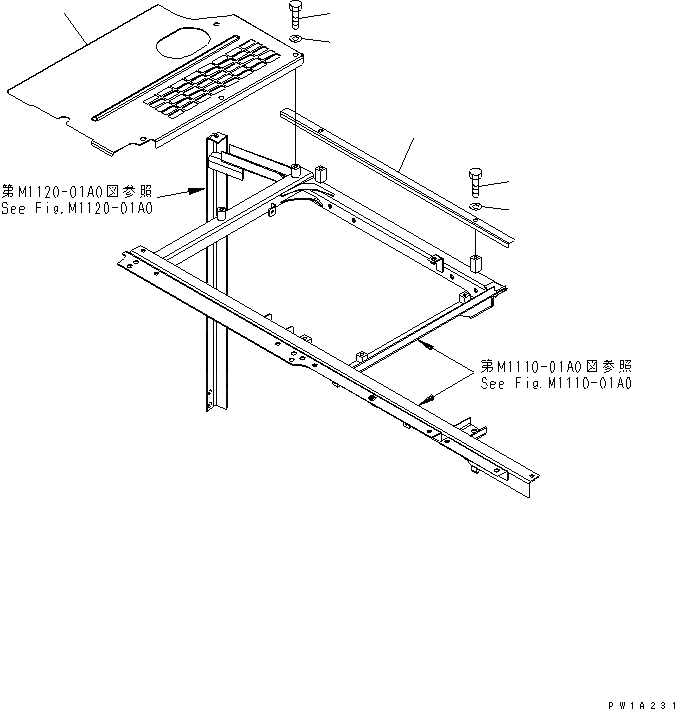 第M1120-01A0図参照
See Fig.M1120-01A0

第M1110-01A0図参照
See Fig.M1110-01A0

PW1A231